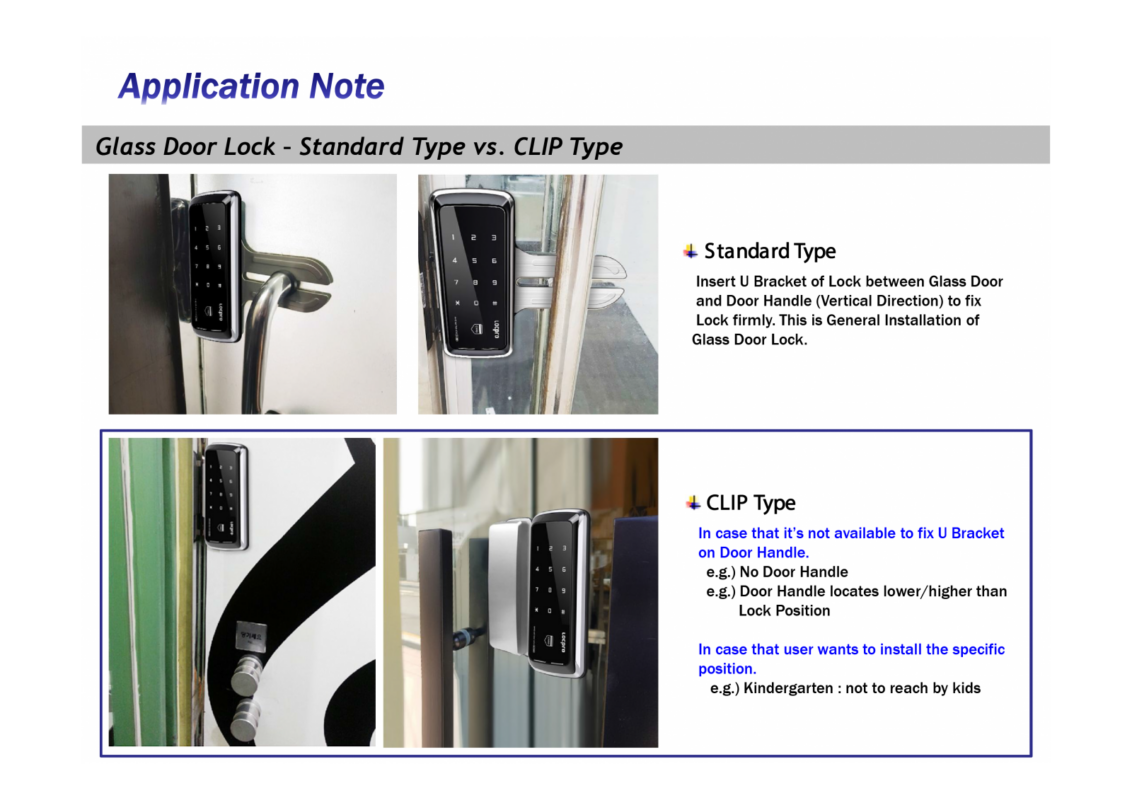 Application Note

Glass Door Lock – Standard Type vs. CLIP Type

Standard Type

Insert U Bracket of Lock between Glass Door and Door Handle (Vertical Direction) to fix Lock firmly. This is General Installation of Glass Door Lock.

CLIP Type

In case that it's not available to fix U Bracket on Door Handle.
e.g.) No Door Handle
e.g.) Door Handle locates lower/higher than Lock Position

In case that user wants to install the specific position.
e.g.) Kindergarten : not to reach by kids